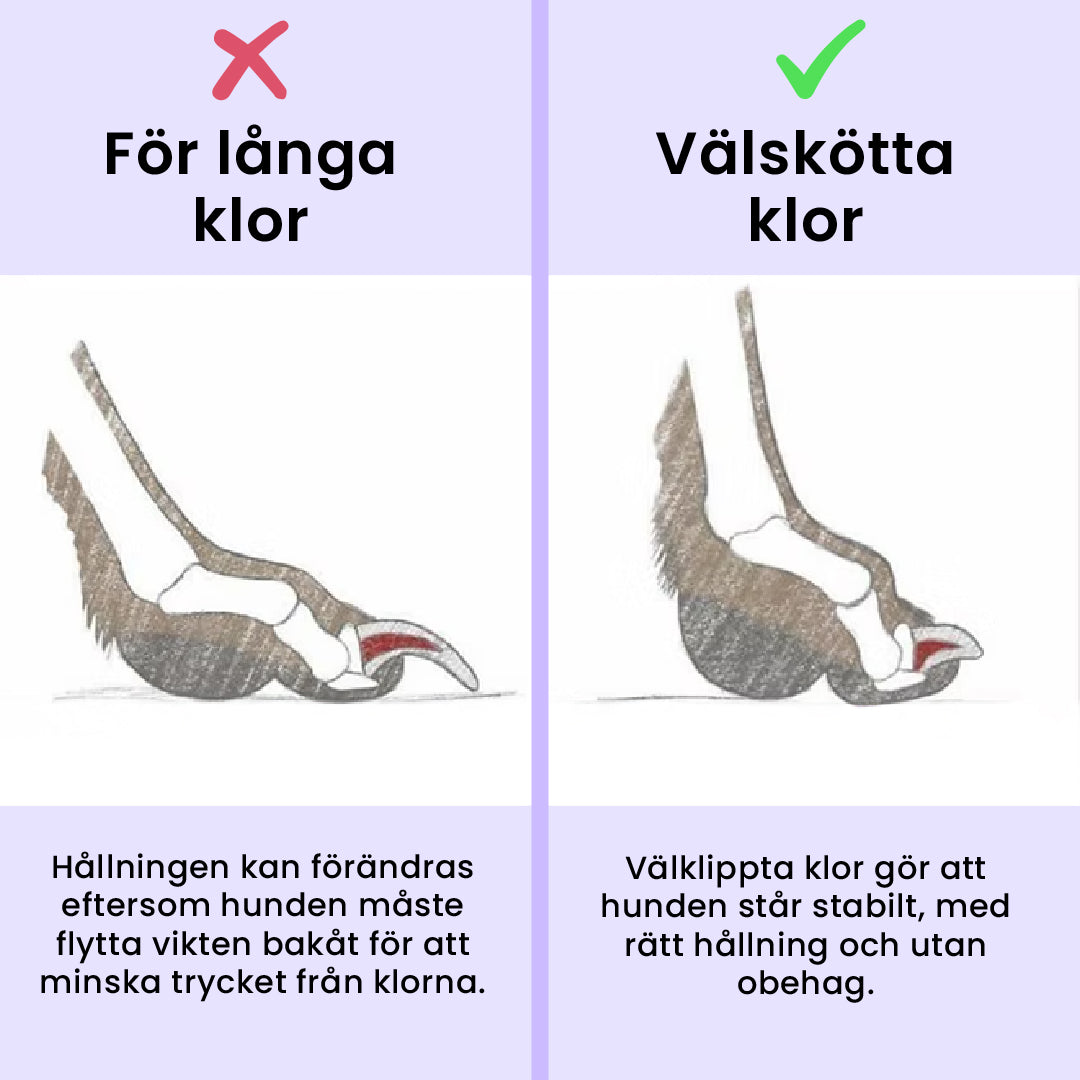 För långa klor

Hållningen kan förändras eftersom hunden måste flytta vikten bakåt för att minska trycket från klorna.

Välskötta klor

Välklippta klor gör att hunden står stabilt, med rätt hållning och utan obehag.