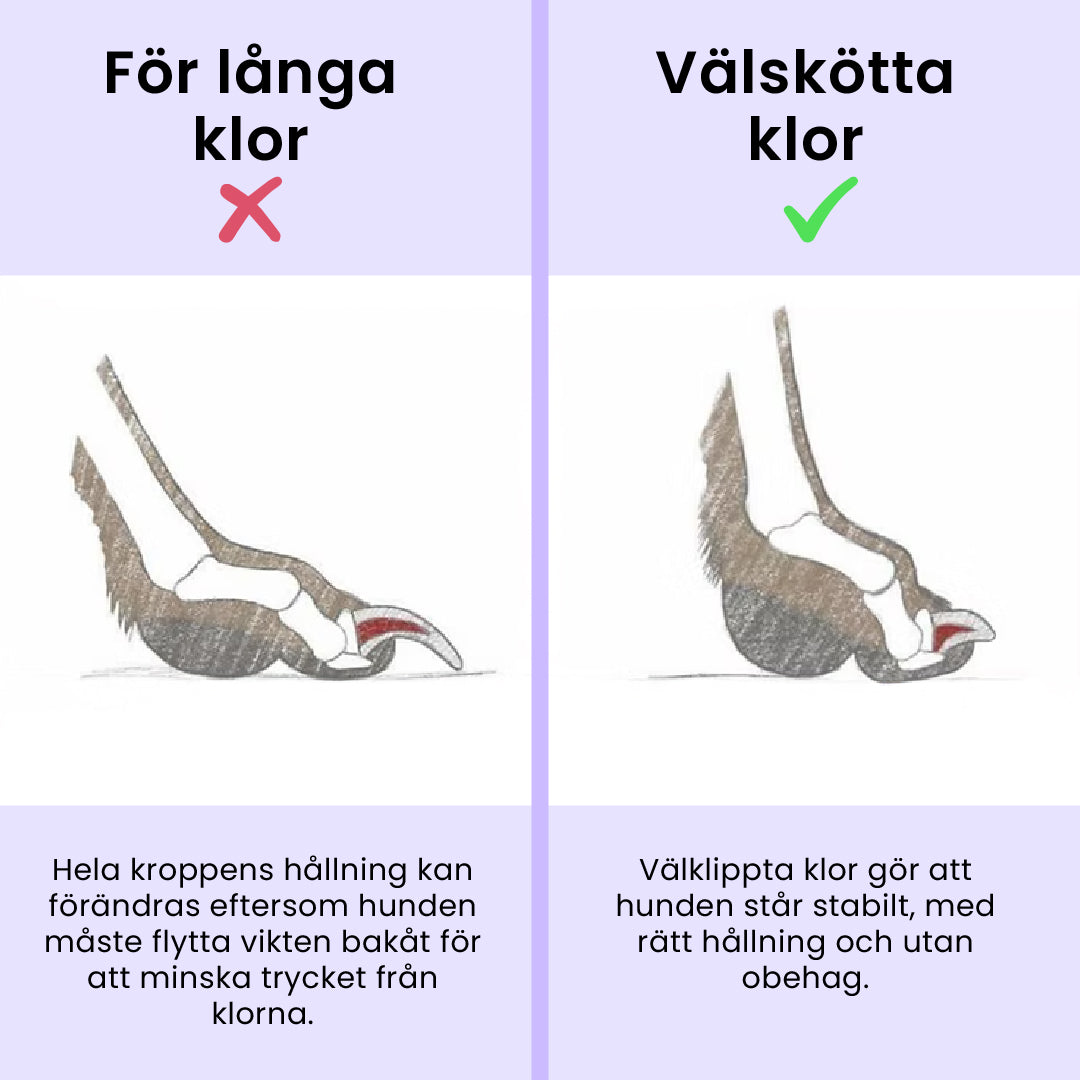 För långa klor

Hela kroppens hållning kan förändras eftersom hunden måste flytta vikten bakåt för att minska trycket från klorna.

Välskötta klor

Välklippta klor gör att hunden står stabilt, med rätt hållning och utan obehag.